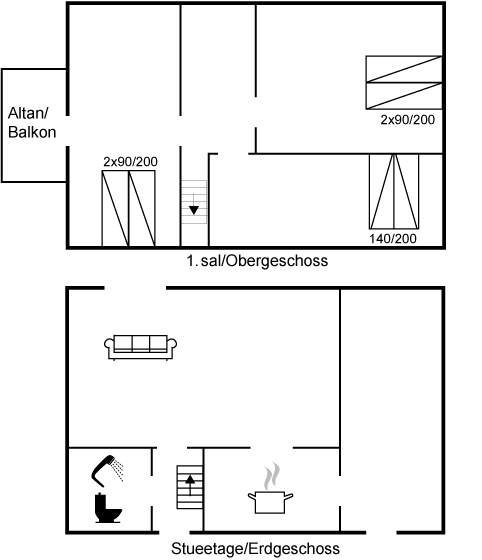 Altan/
Balkon

2x90/200

2x90/200

140/200

1. sal/Obergeschoss

Stueetage/Erdgeschoss