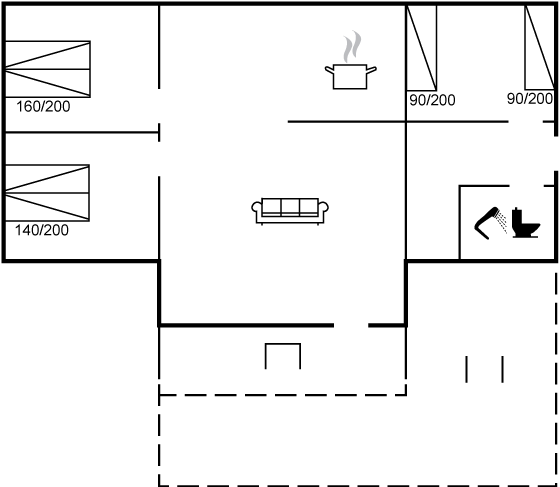 160/200

90/200

90/200

140/200