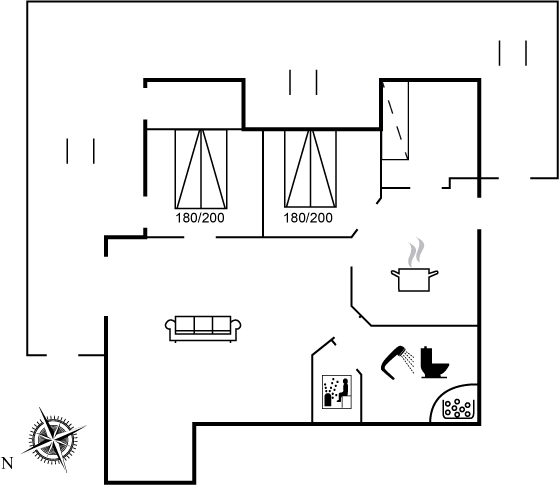 180/200
180/200
N