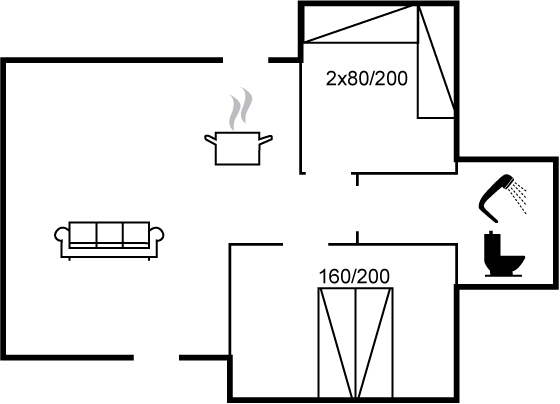 2x80/200

160/200