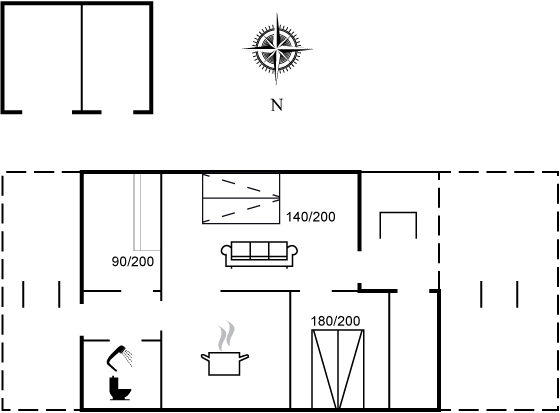 N

140/200

90/200

180/200