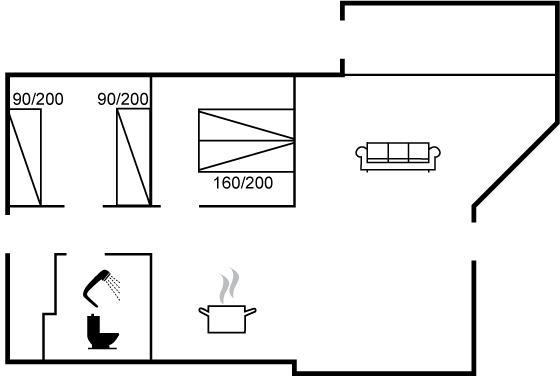 90/200

90/200

160/200