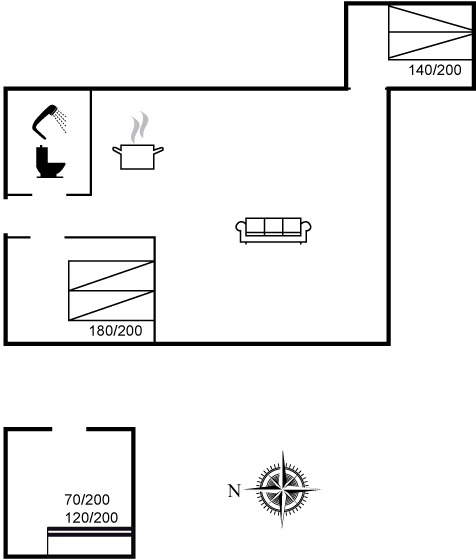 140/200

180/200

70/200
120/200

N