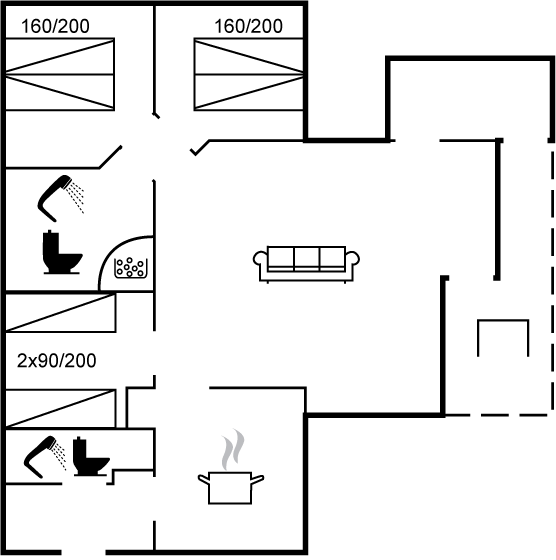 160/200

160/200

2x90/200