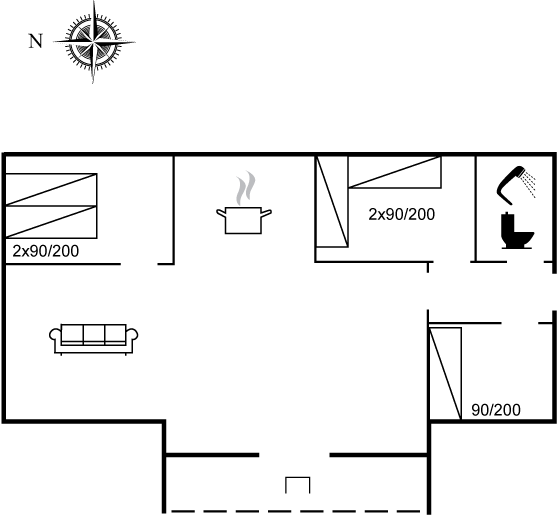 N

2x90/200

2x90/200

90/200