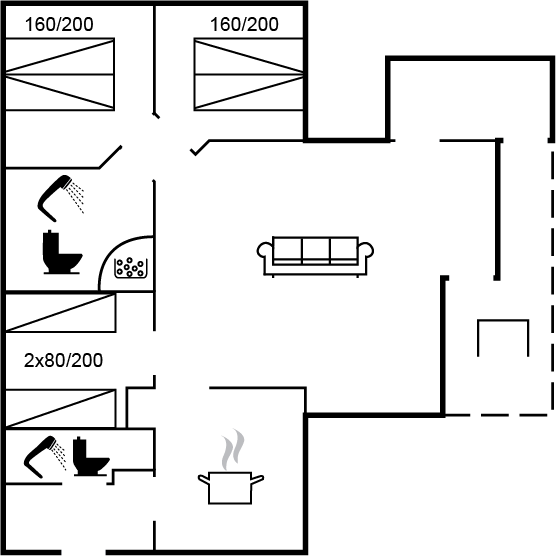 160/200

160/200

2x80/200