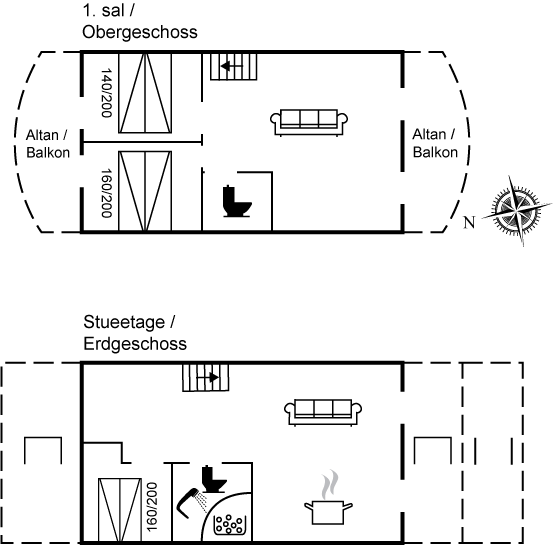 1. sal /
Obergeschoss

140/200

Altan /
Balkon

160/200

Altan /
Balkon

N

Stueetage /
Erdgeschoss

160/200