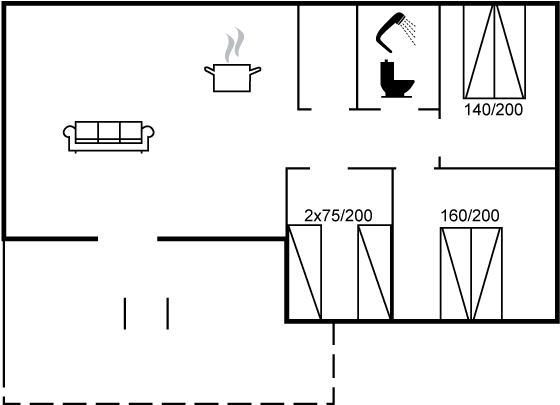 140/200

2x75/200

160/200