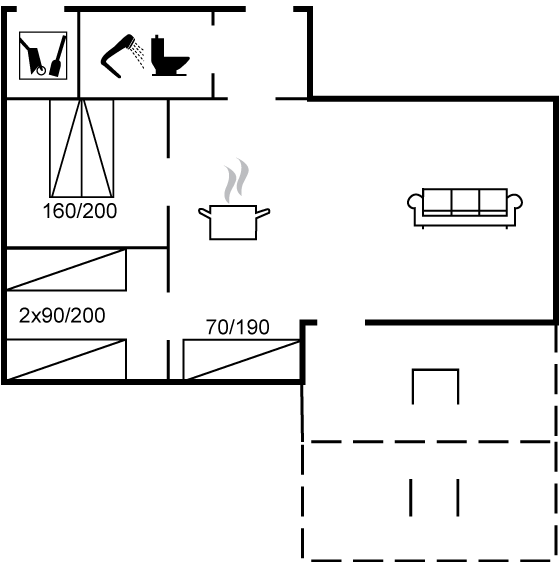 160/200

2x90/200

70/190