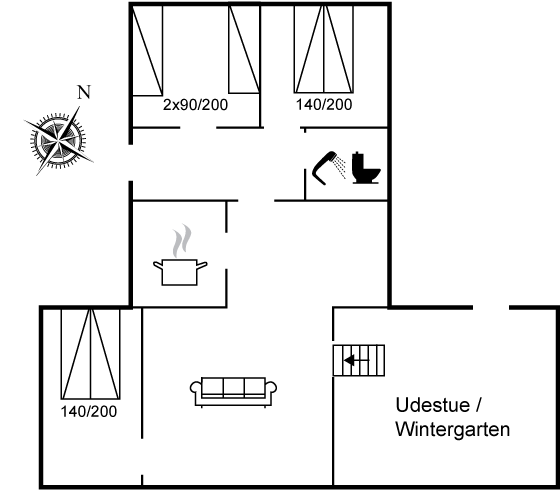 N

2x90/200

140/200

140/200

Udestue /
Wintergarten