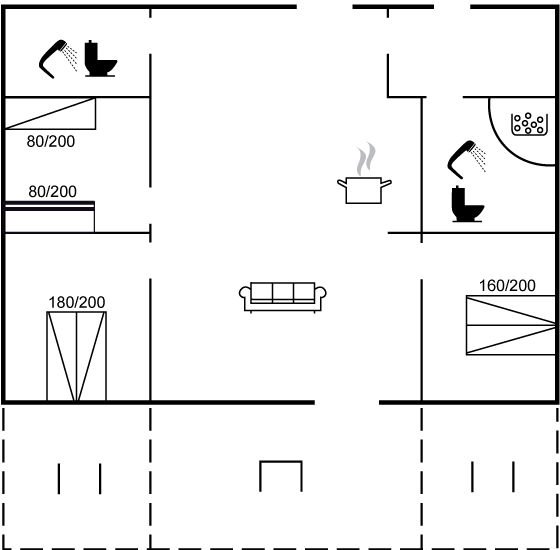 80/200

80/200

180/200

160/200