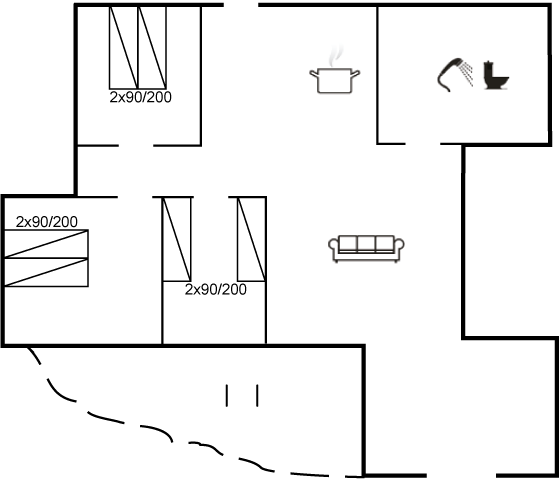 2x90/200

2x90/200

2x90/200