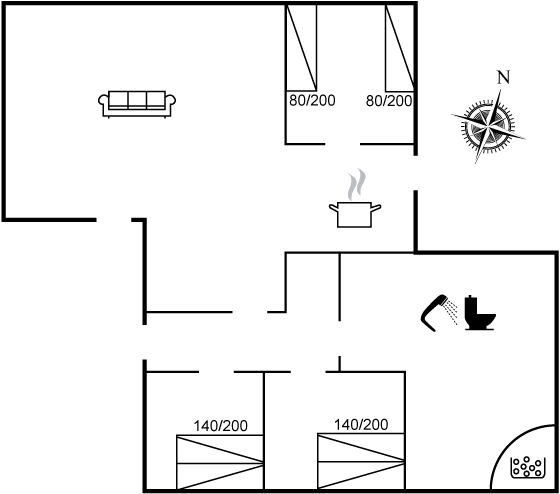 80/200
80/200
N
140/200
140/200