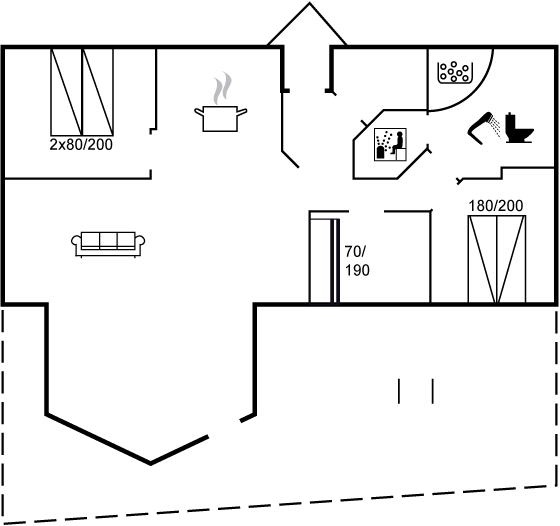 2x80/200

180/200

70/
190