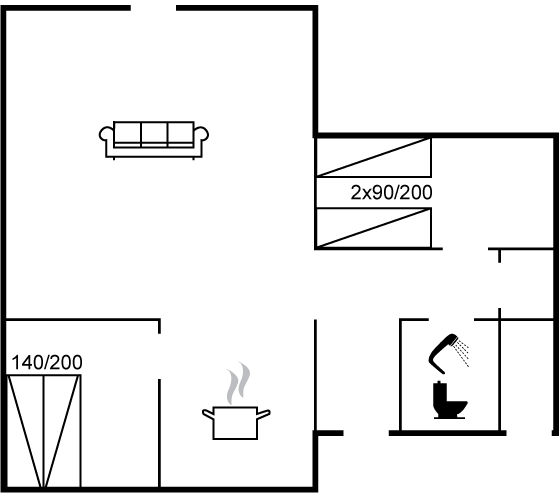 2x90/200

140/200