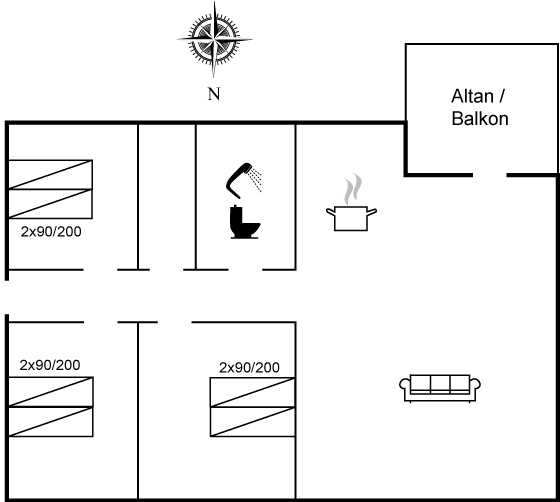 N

Altan /
Balkon

2x90/200

2x90/200

2x90/200