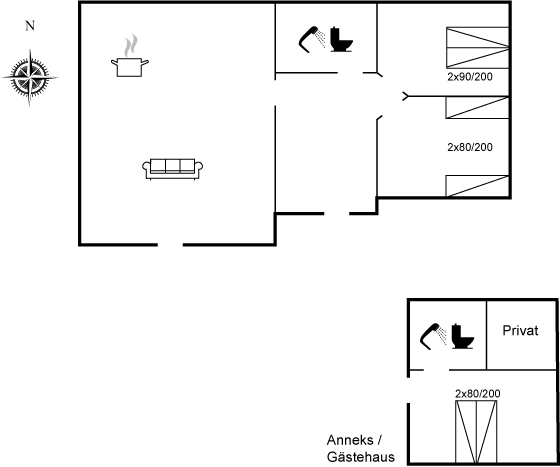 N

2x90/200

2x80/200

Privat

2x80/200

Anneks /
Gästehaus