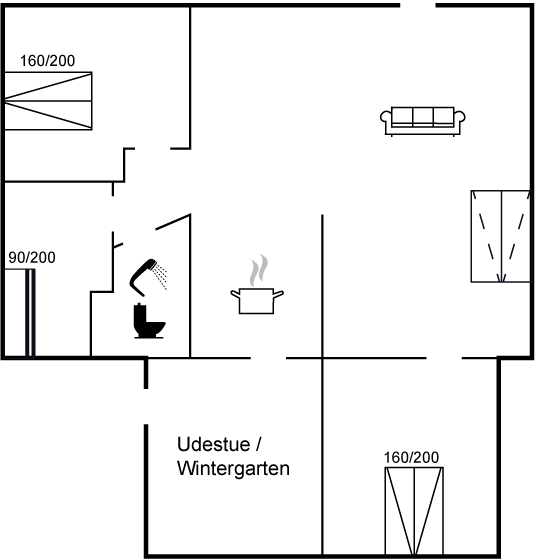 160/200

90/200

Udestue /
Wintergarten

160/200