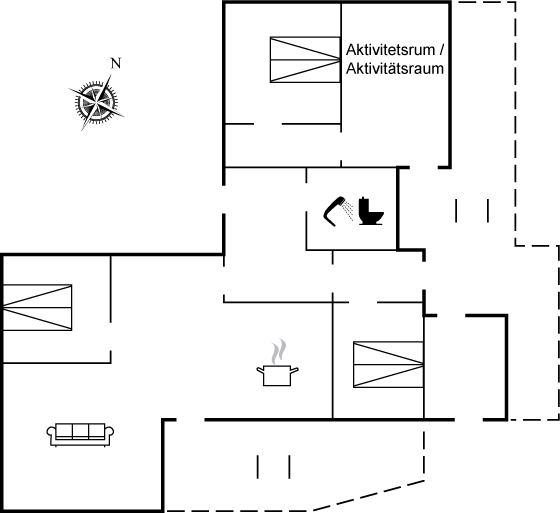 N

Aktivitetsrum /
Aktivitätsraum